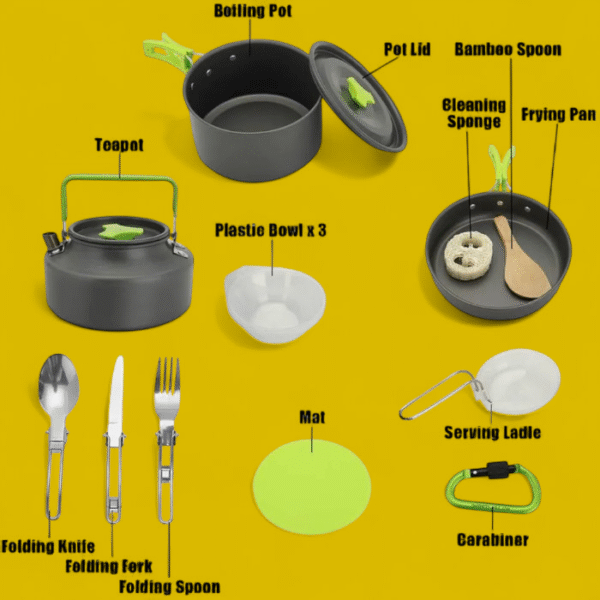 Boiling Pot

Pot Lid

Bamboo Spoon

Cleaning Sponge

Frying Pan

Teapot

Plastic Bowl x 3

Mat

Serving Ladle

Carabiner

Folding Knife

Folding Fork

Folding Spoon